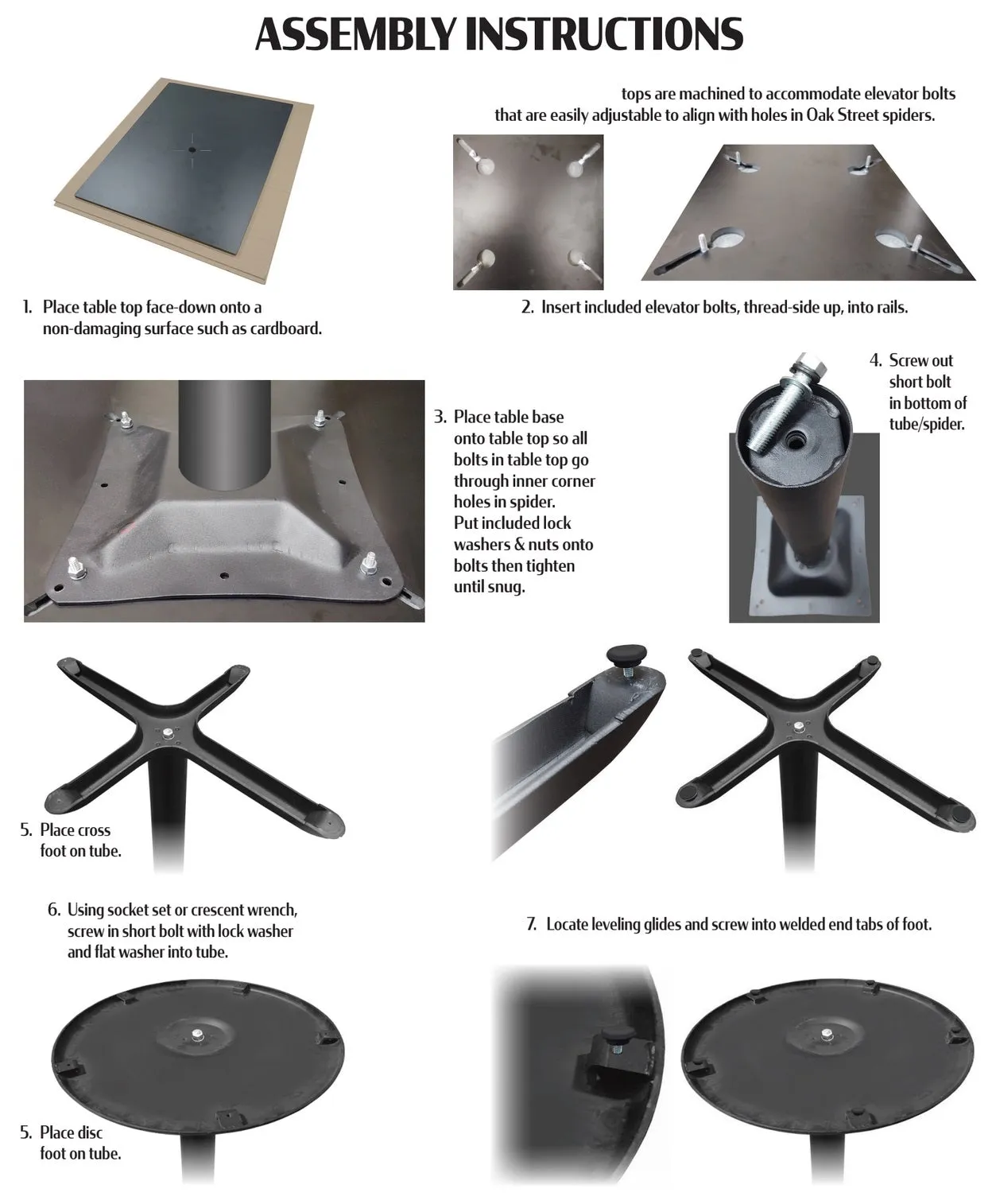 ASSEMBLY INSTRUCTIONS

tops are machined to accommodate elevator bolts that are easily adjustable to align with holes in Oak Street spiders.

1. Place table top face-down onto a non-damaging surface such as cardboard.

2. Insert included elevator bolts, thread-side up, into rails.

3. Place table base onto table top so all bolts in table top go through inner corner holes in spider. Put included lock washers & nuts onto bolts then tighten until snug.

4. Screw out short bolt in bottom of tube/spider.

5. Place cross foot on tube.

6. Using socket set or crescent wrench, screw in short bolt with lock washer and flat washer into tube.

7. Locate leveling glides and screw into welded end tabs of foot.

5. Place disc foot on tube.